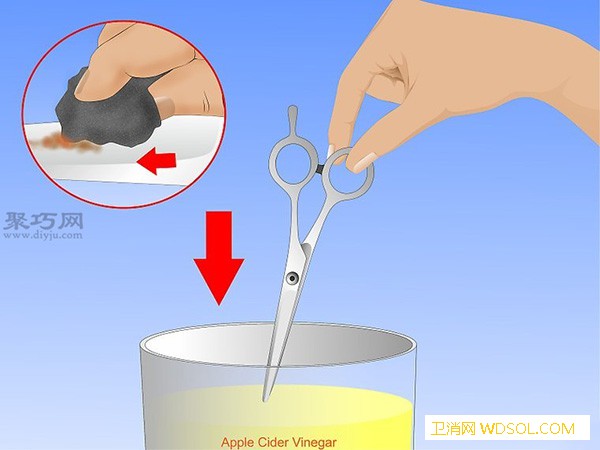 聚巧网
www.diyju.com

Apple Cider Vinegar

卫消网 WDSOL.COM